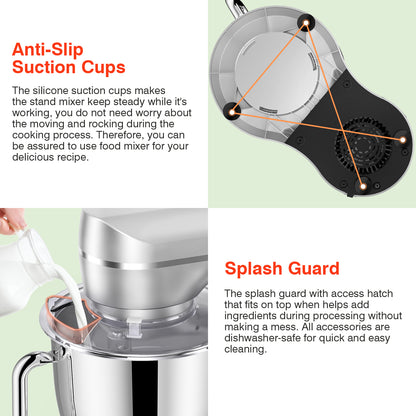 Anti-Slip Suction Cups

The silicone suction cups makes the stand mixer keep steady while it's working, you do not need worry about the moving and rocking during the cooking process. Therefore, you can be assured to use food mixer for your delicious recipe.

Splash Guard

The splash guard with access hatch that fits on top when helps add ingredients during processing without making a mess. All accessories are dishwasher-safe for quick and easy cleaning.