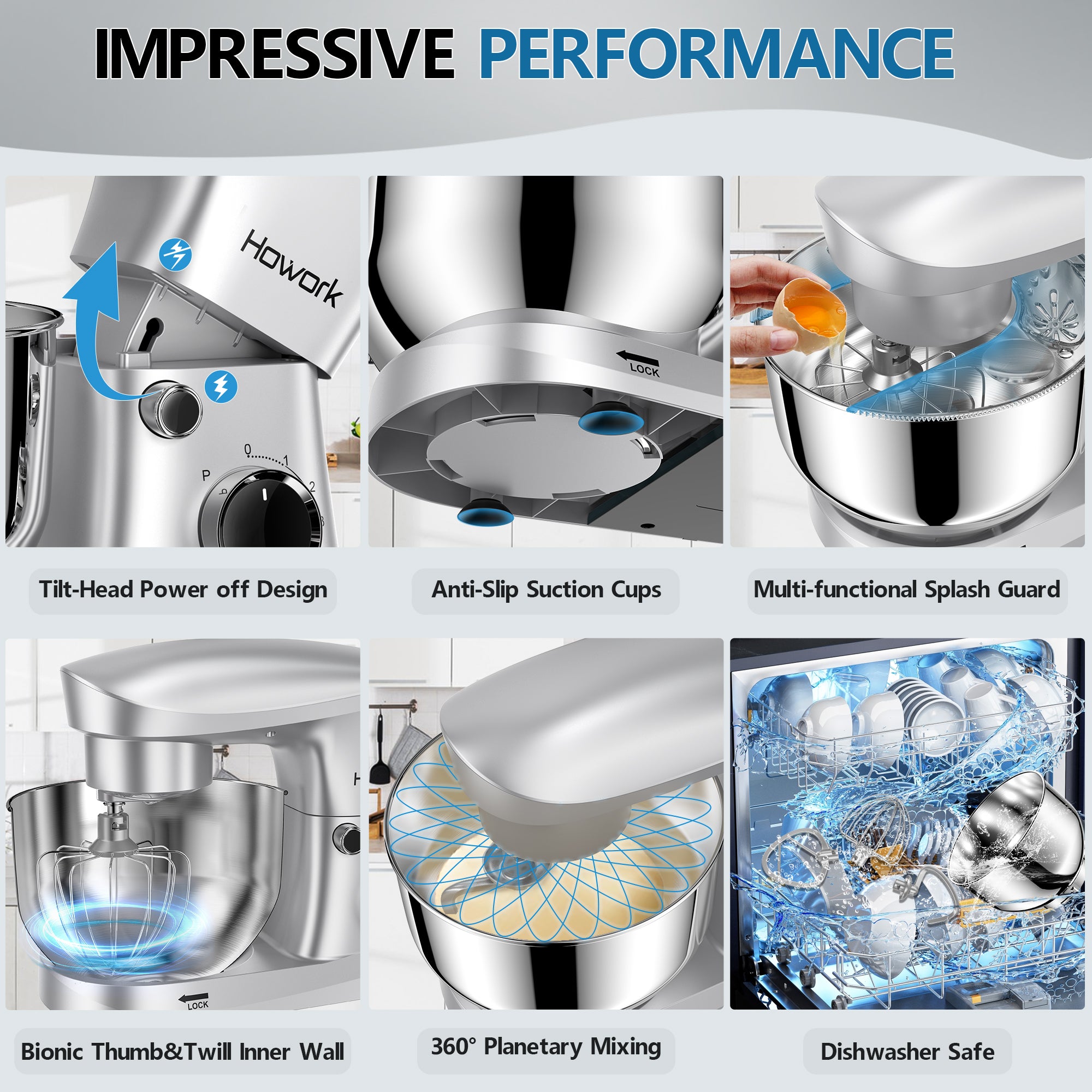 IMPRESSIVE PERFORMANCE

Howork

0
1
2
P

LOCK

Tilt-Head Power off Design

Anti-Slip Suction Cups

Multi-functional Splash Guard

LOCK

Bionic Thumb&Twill Inner Wall

360° Planetary Mixing

Dishwasher Safe